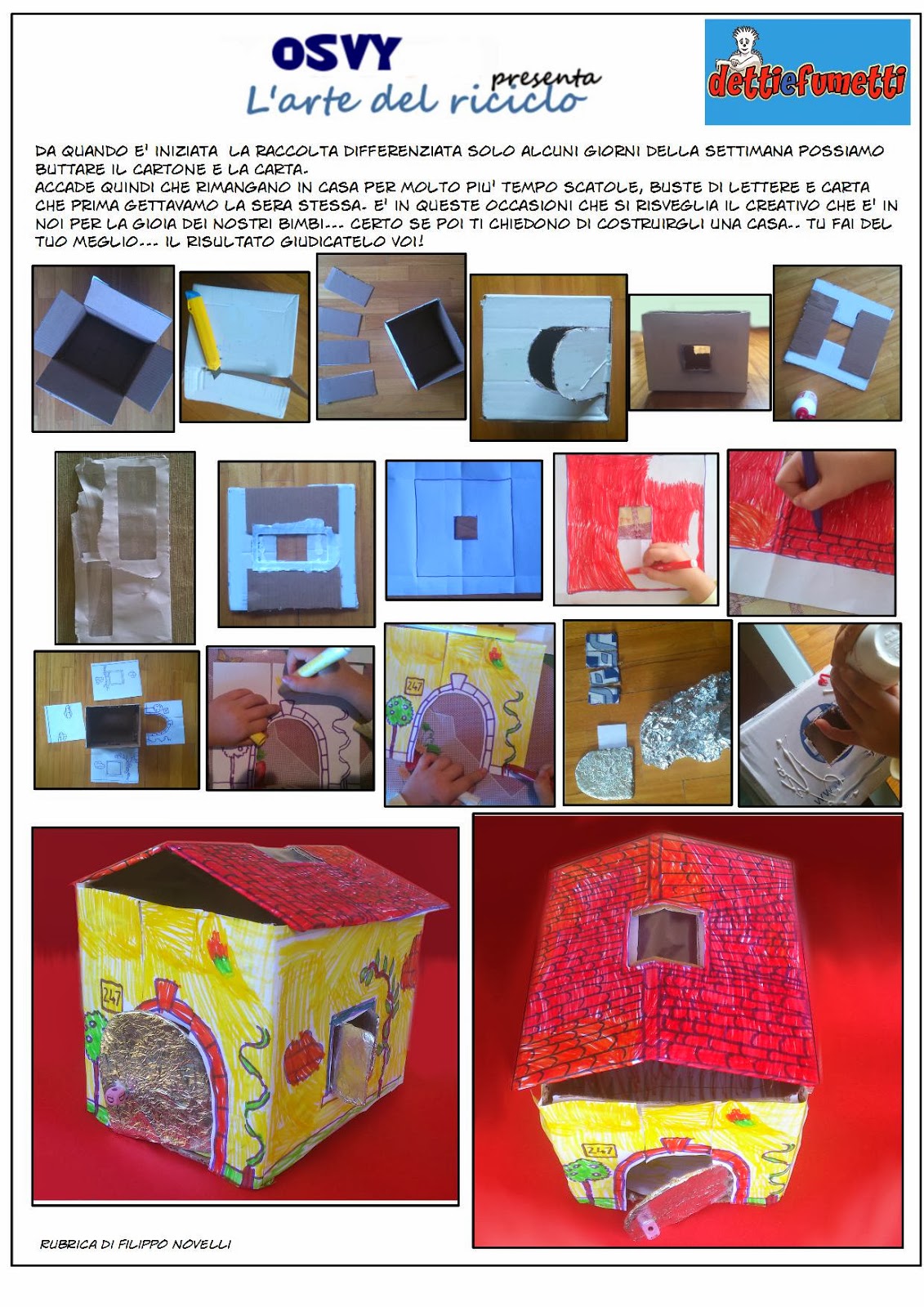 OSVY
presenta
L'arte del riciclo

dettiefumetti

DA QUANDO E' INIZIATA LA RACCOLTA DIFFERENZIATA SOLO ALCUNI GIORNI DELLA SETTIMANA POSSIAMO BUTTARE IL CARTONE E LA CARTA.
ACCADE QUINDI CHE RIMANGANO IN CASA PER MOLTO PIU' TEMPO SCATOLE, BUSTE DI LETTERE E CARTA CHE PRIMA GETTAVAMO LA SERA STESSA. E' IN QUESTE OCCASIONI CHE SI RISVEGLIA IL CREATIVO CHE E' IN NOI PER LA GIOIA DEI NOSTRI BIMBI... CERTO SE POI TI CHIEDONO DI COSTRUIRGLI UNA CASA.. TU FAI DEL TUO MEGLIO... IL RISULTATO GIUDICATELO VOI!

247

247

247

RUBRICA DI FILIPPO NOVELLI